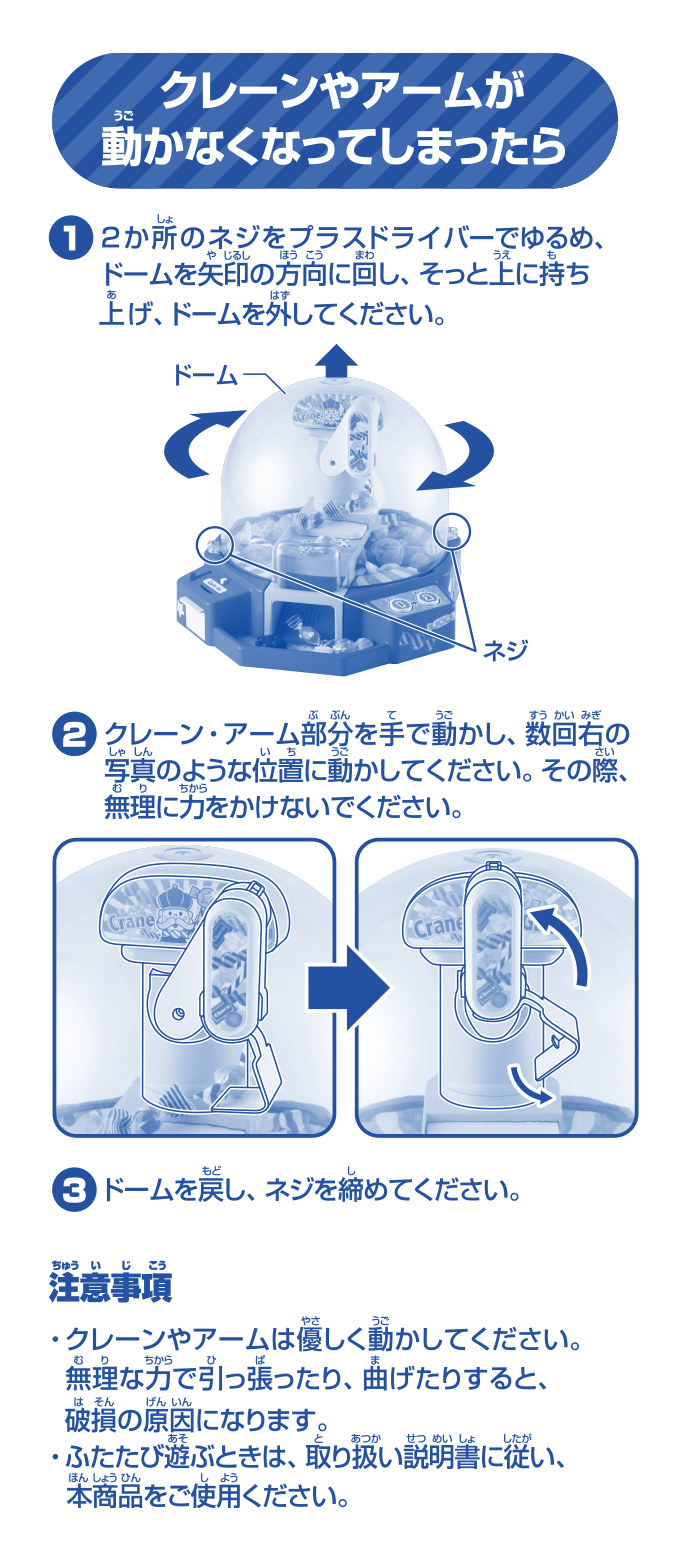 クレーンやアームが動かなくなってしまったら

1 2か所のネジをプラスドライバーでゆるめ、ドームを矢印の方向に回し、そっと上に持ち上げ、ドームを外してください。

ドーム
Crane
ネジ

2 クレーン・アーム部分を手で動かし、数回右の写真のような位置に動かしてください。その際、無理に力をかけないでください。

Crane
Crane

3 ドームを戻し、ネジを締めてください。

注意事項

・クレーンやアームは優しく動かしてください。無理な力で引っ張ったり、曲げたりすると、破損の原因になります。
・ふたたび遊ぶときは、取り扱い説明書に従い、本商品をご使用ください。