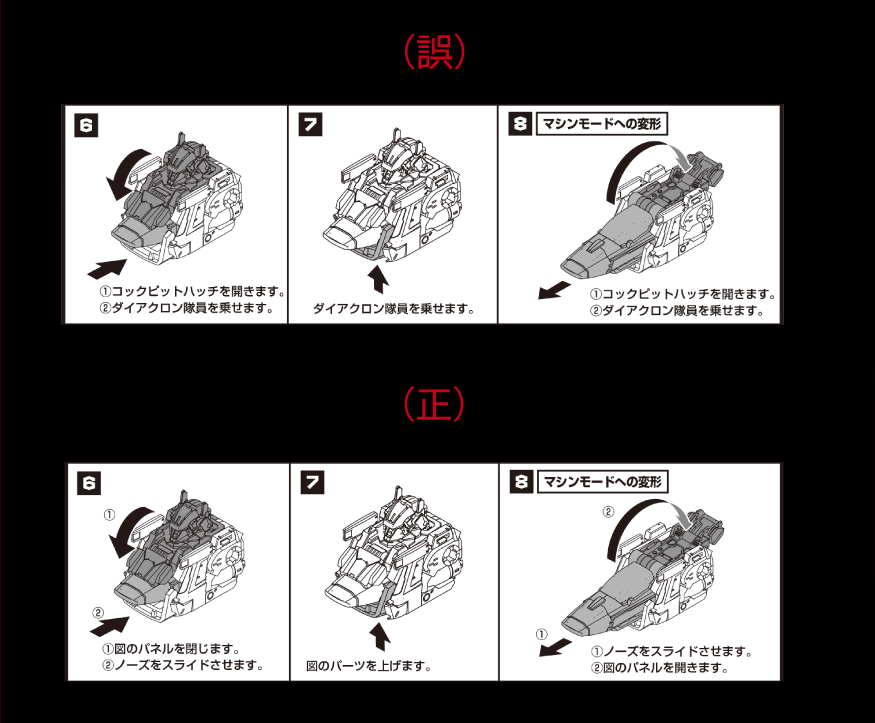 （誤）

6

①コックピットハッチを開きます。
②ダイアクロン隊員を乗せます。

7

ダイアクロン隊員を乗せます。

8 マシンモードへの変形

①コックピットハッチを開きます。
②ダイアクロン隊員を乗せます。

（正）

6

①

②

①図のパネルを閉じます。
②ノーズをスライドさせます。

7

図のパーツを上げます。

8 マシンモードへの変形

②

①

①ノーズをスライドさせます。
②図のパネルを開きます。