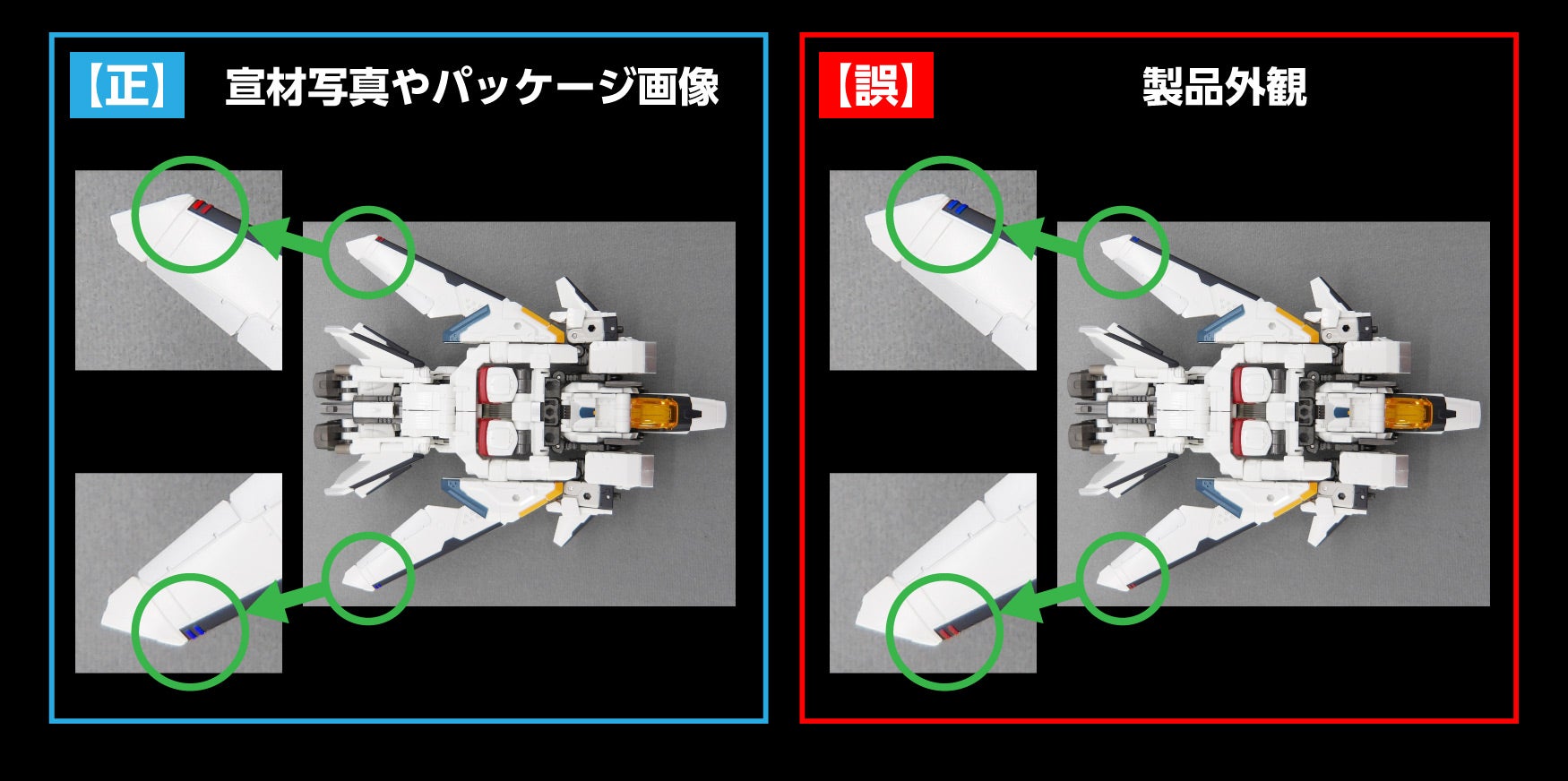 【正】 宣材写真やパッケージ画像

【誤】 製品外観