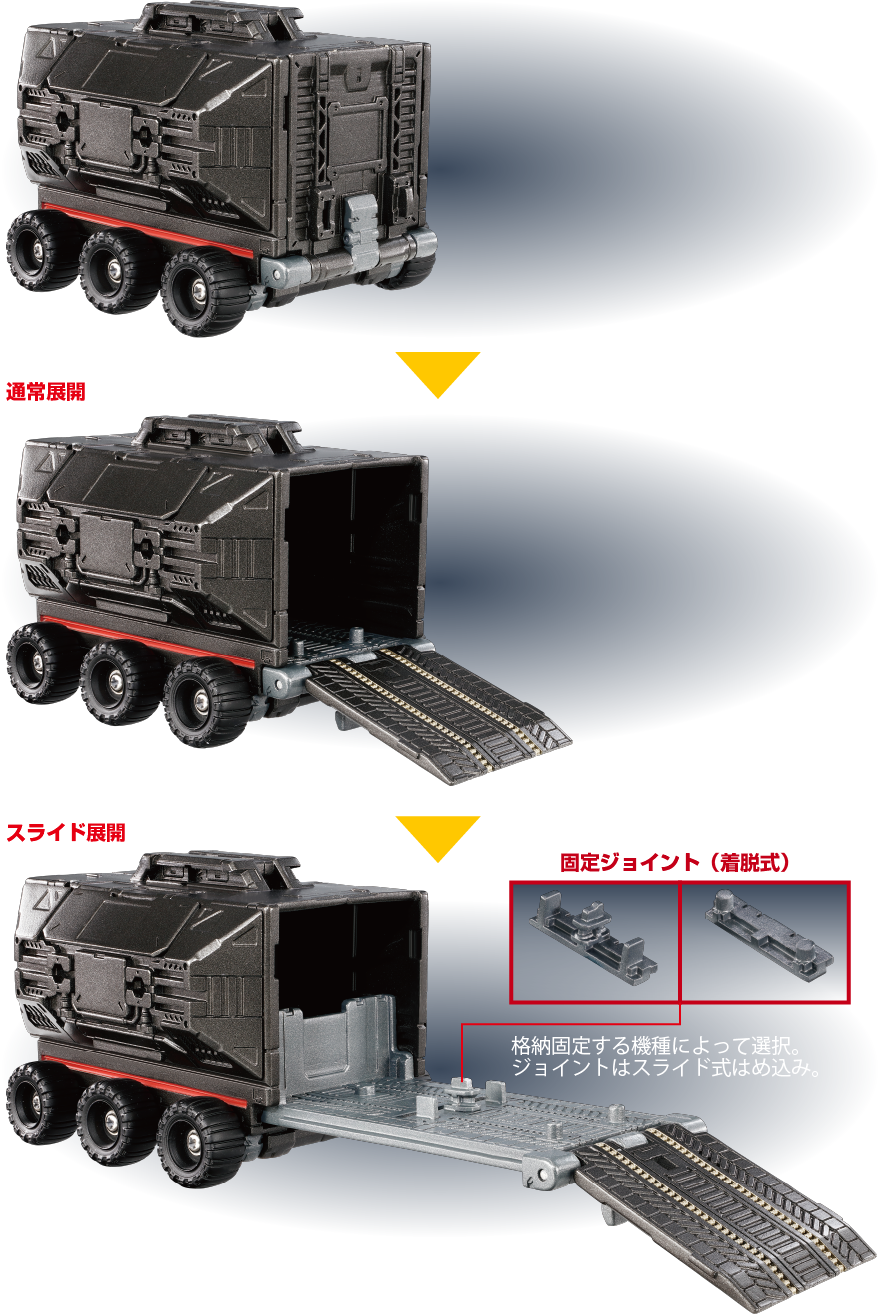 通常展開

スライド展開

固定ジョイント（着脱式）

格納固定する機種によって選択。
ジョイントはスライド式はめ込み。