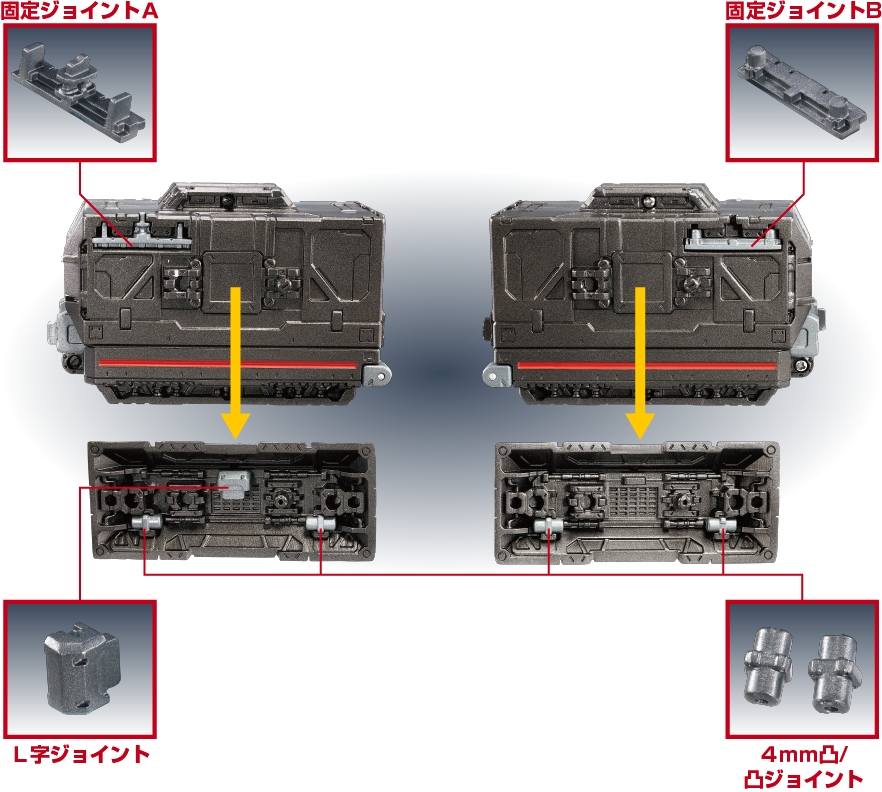 固定ジョイントA

固定ジョイントB

L字ジョイント

4mm凸/凸ジョイント