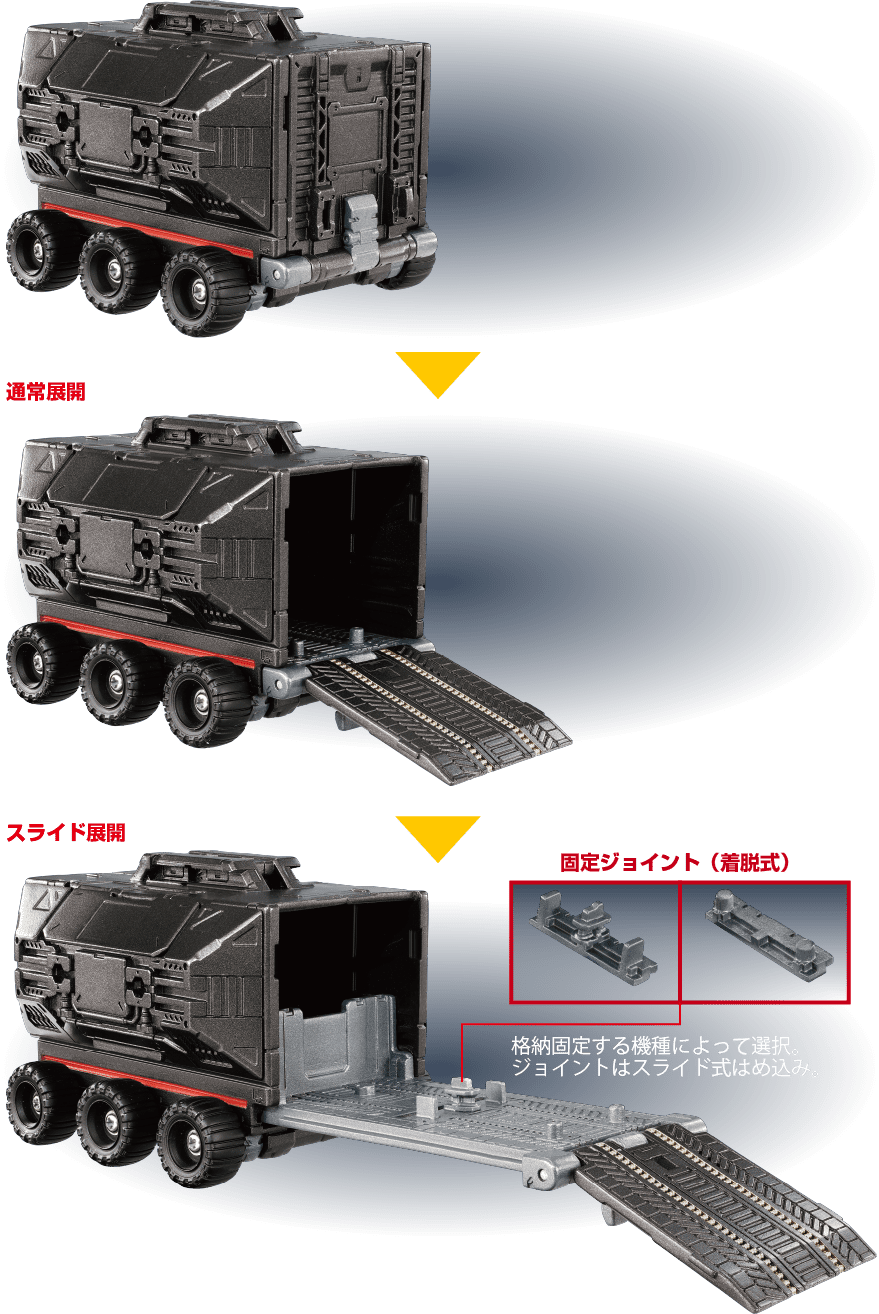 通常展開

スライド展開

固定ジョイント（着脱式）

格納固定する機種によって選択。
ジョイントはスライド式はめ込み。