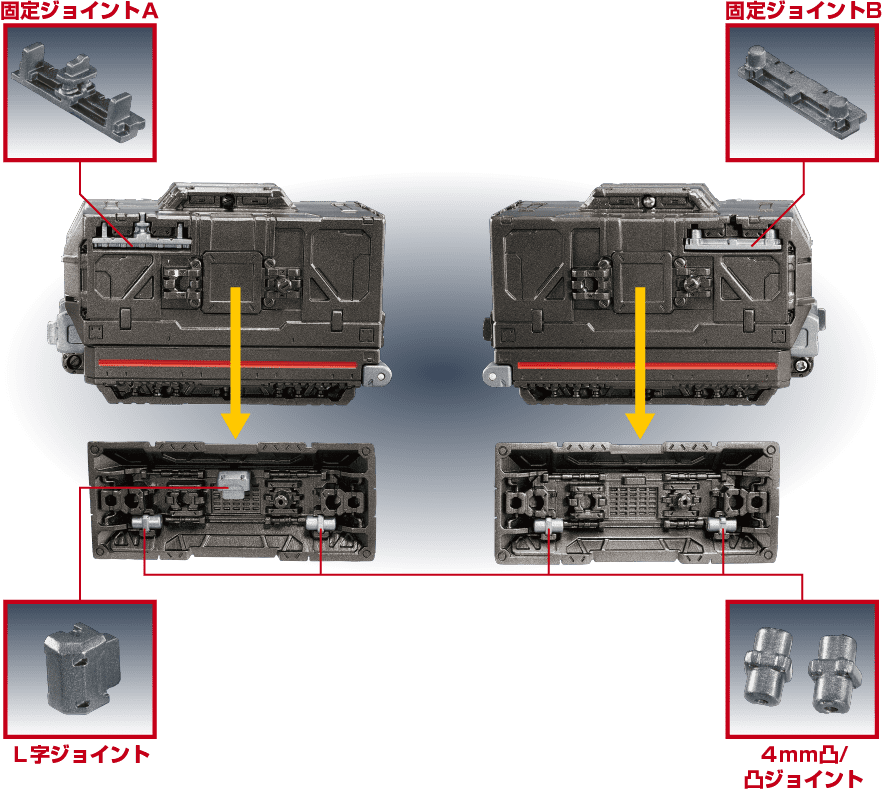 固定ジョイントA

固定ジョイントB

L字ジョイント

4mm凸/凸ジョイント