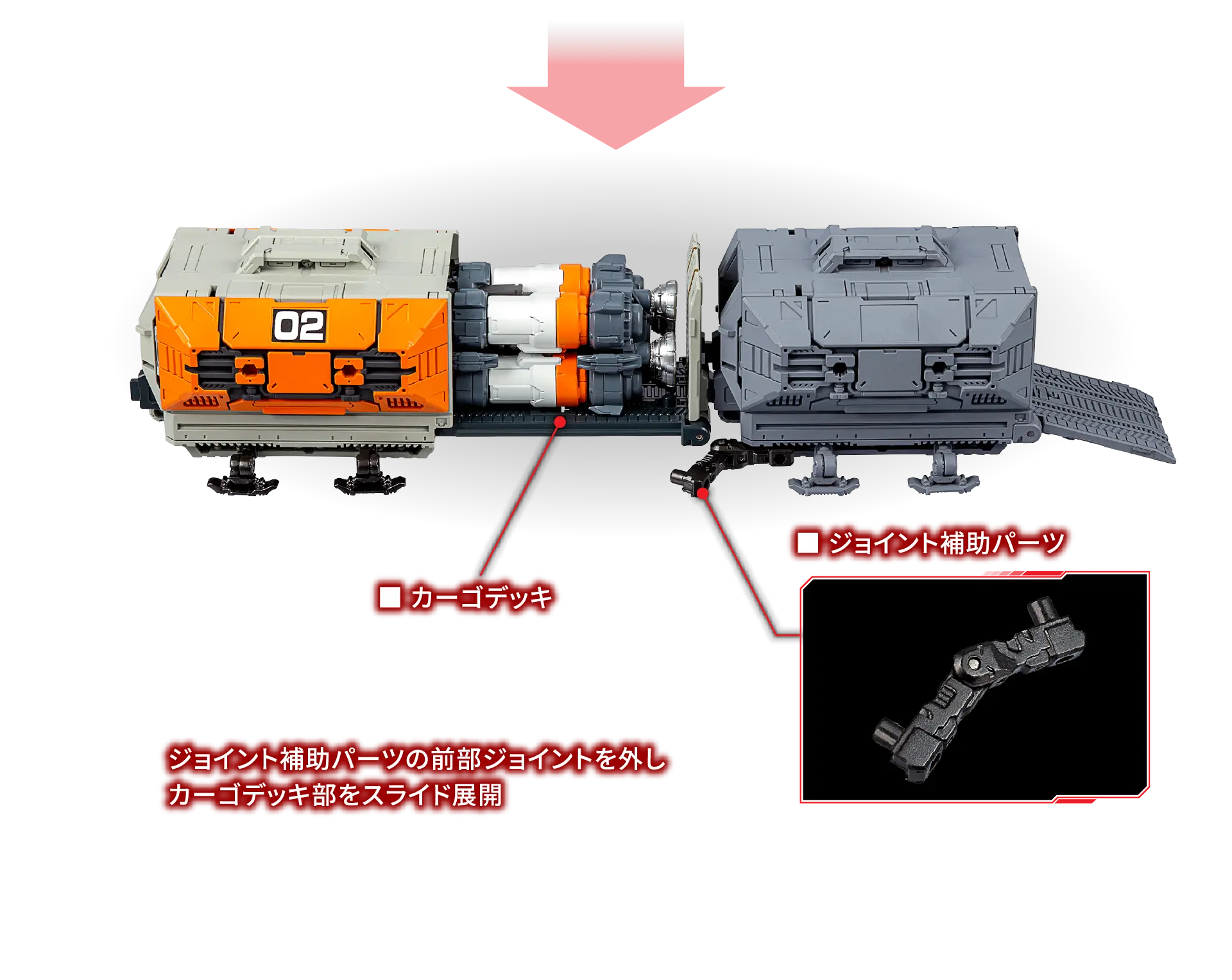 02

■ ジョイント補助パーツ

■ カーゴデッキ

ジョイント補助パーツの前部ジョイントを外し
カーゴデッキ部をスライド展開