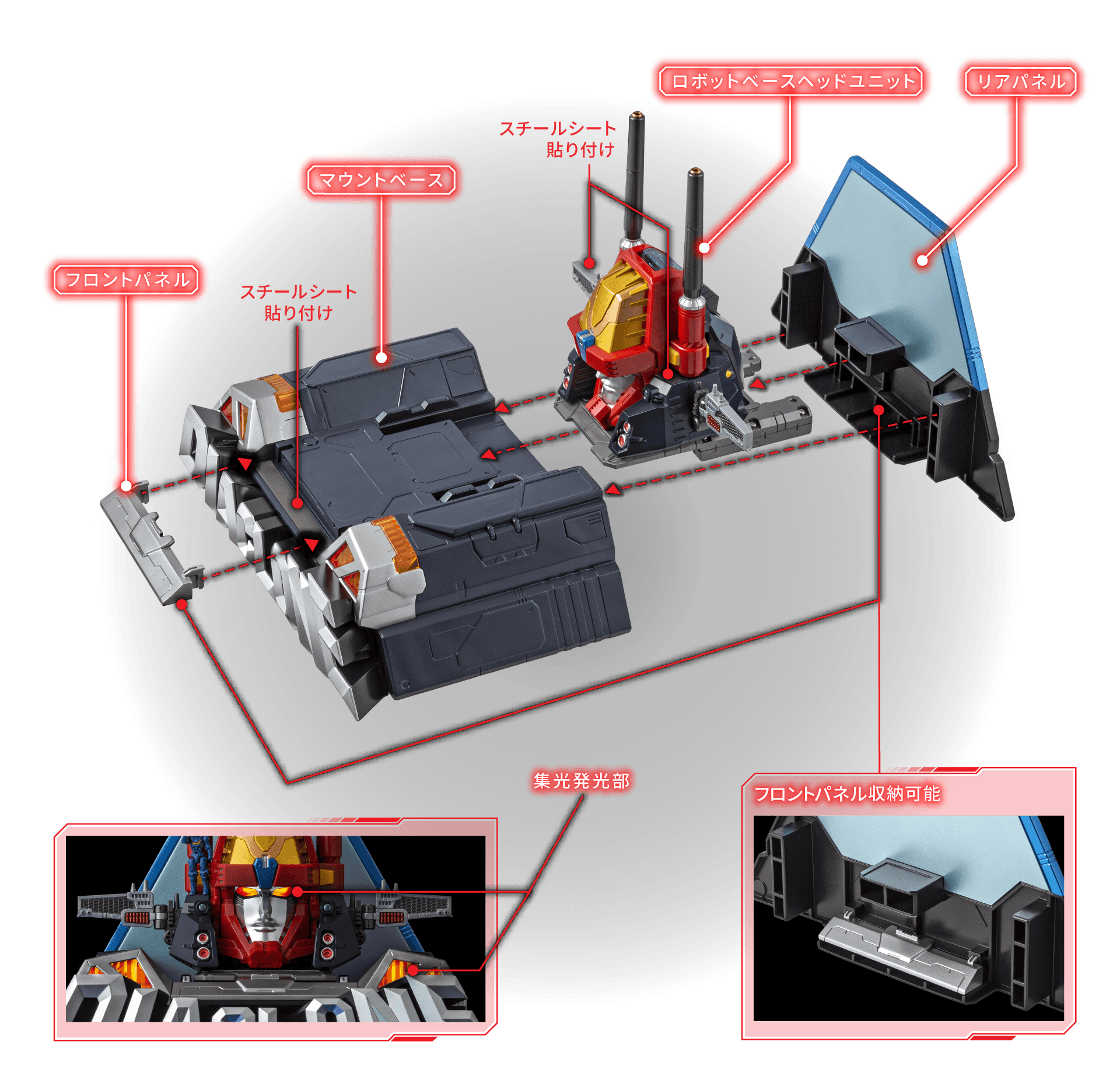 ロボットベースヘッドユニット

リアパネル

スチールシート
貼り付け

マウントベース

フロントパネル

スチールシート
貼り付け

集光発光部

フロントパネル収納可能