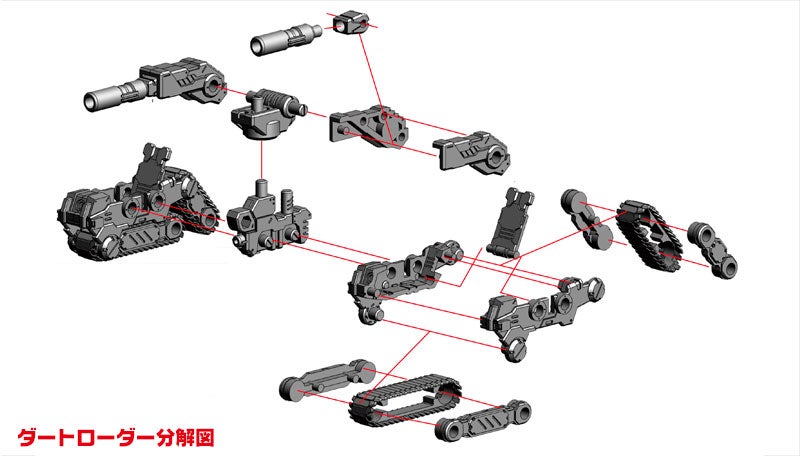 ダートローダー分解図