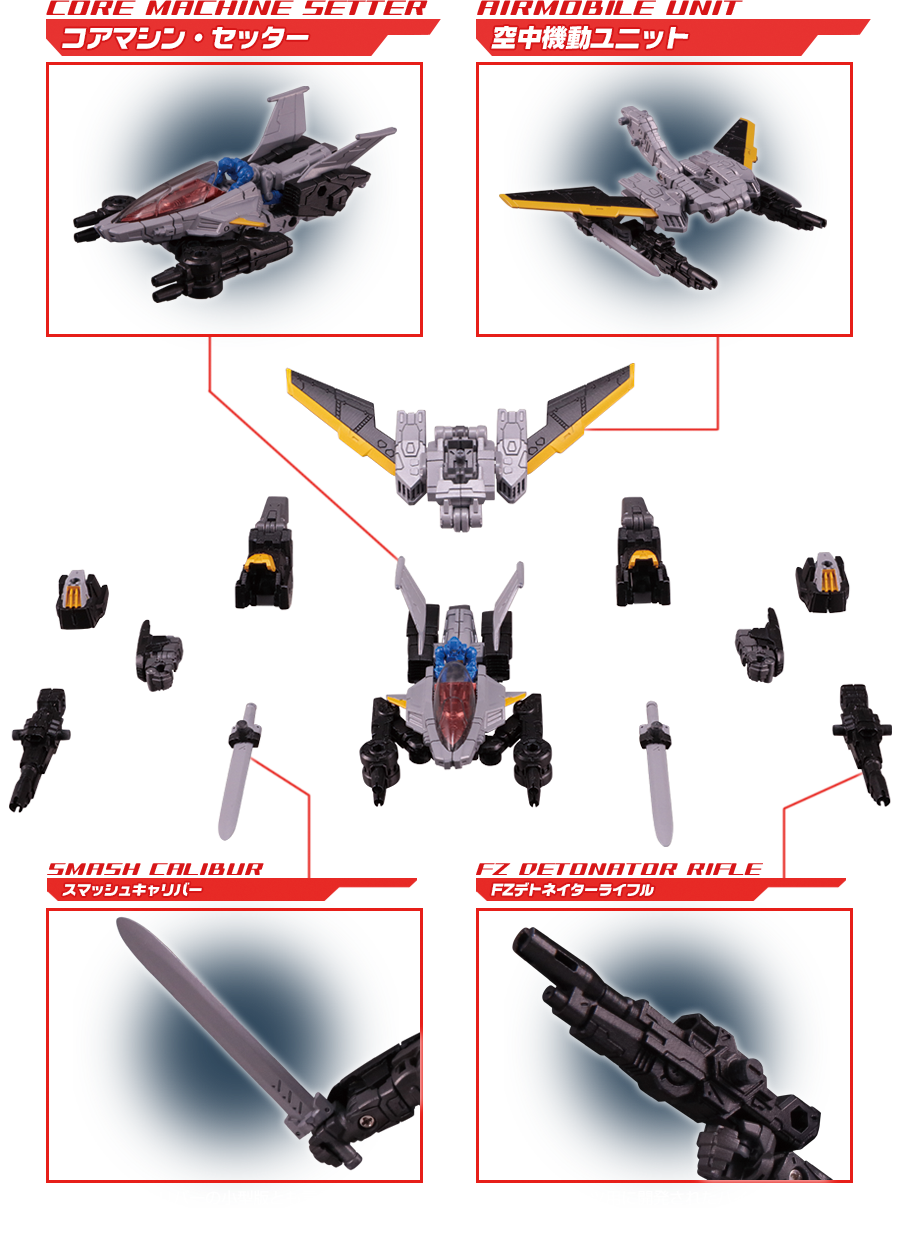 CORE MACHINE SETTER
コアマシン・セッター

AIRMOBILE UNIT
空中機動ユニット

SMASH CALIBUR
スマッシュキャリバー

FZ DETONATOR RIFLE
FZデトネイターライフル