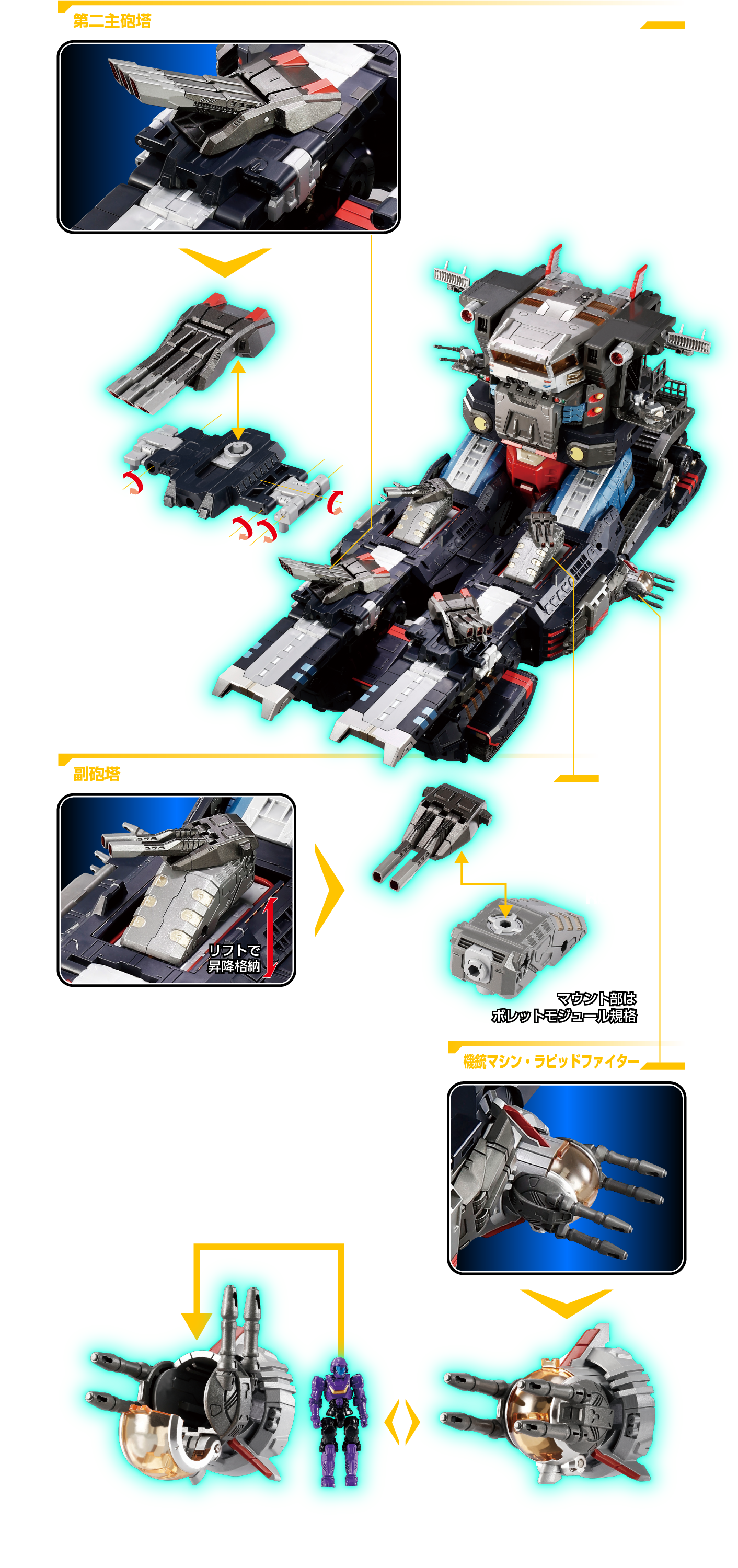 第二主砲塔

副砲塔

リフトで
昇降格納

マウント部は
ボレットモジュール規格

機銃マシン・ラピッドファイター