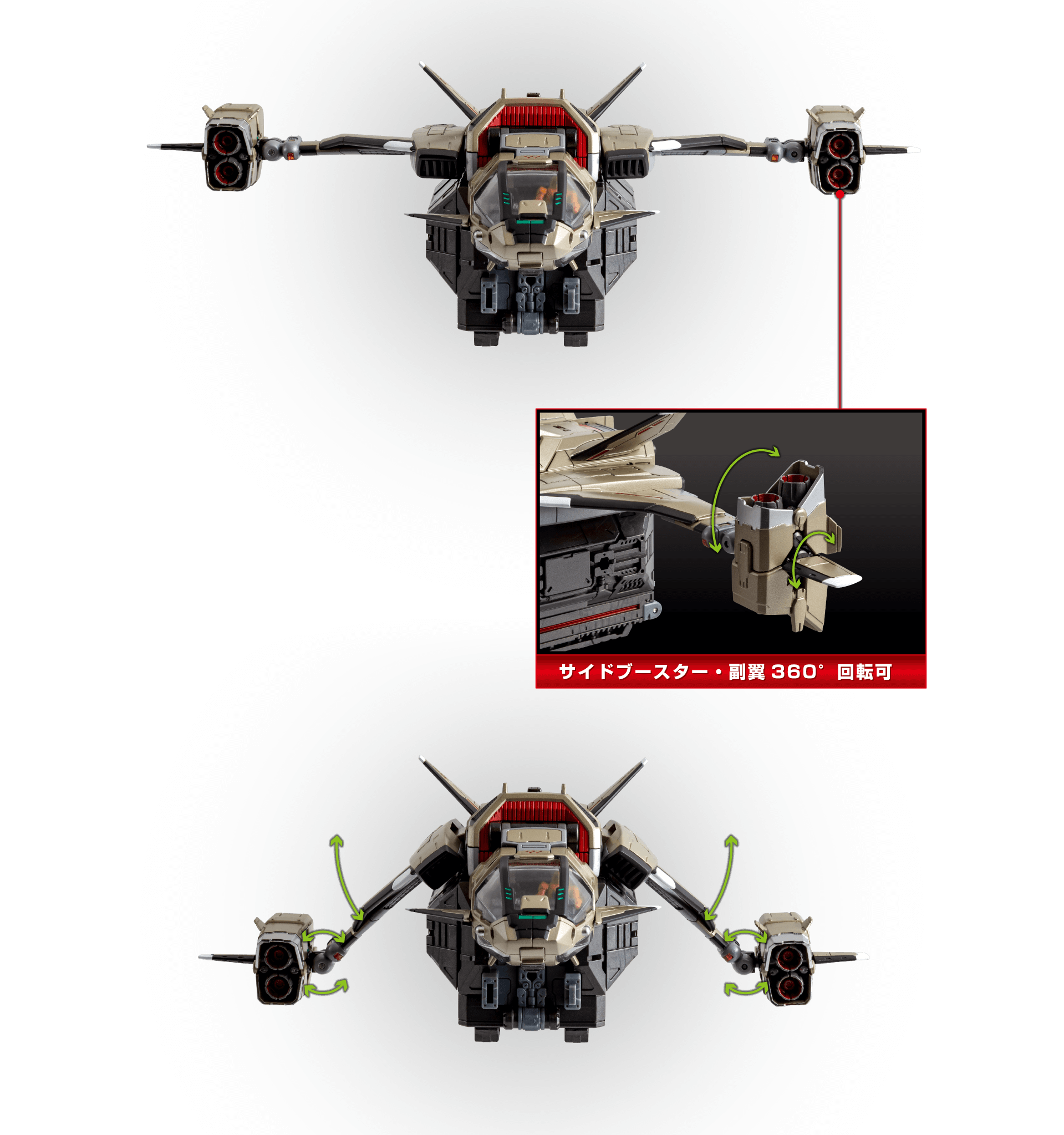 サイドブースター・副翼 360° 回転可