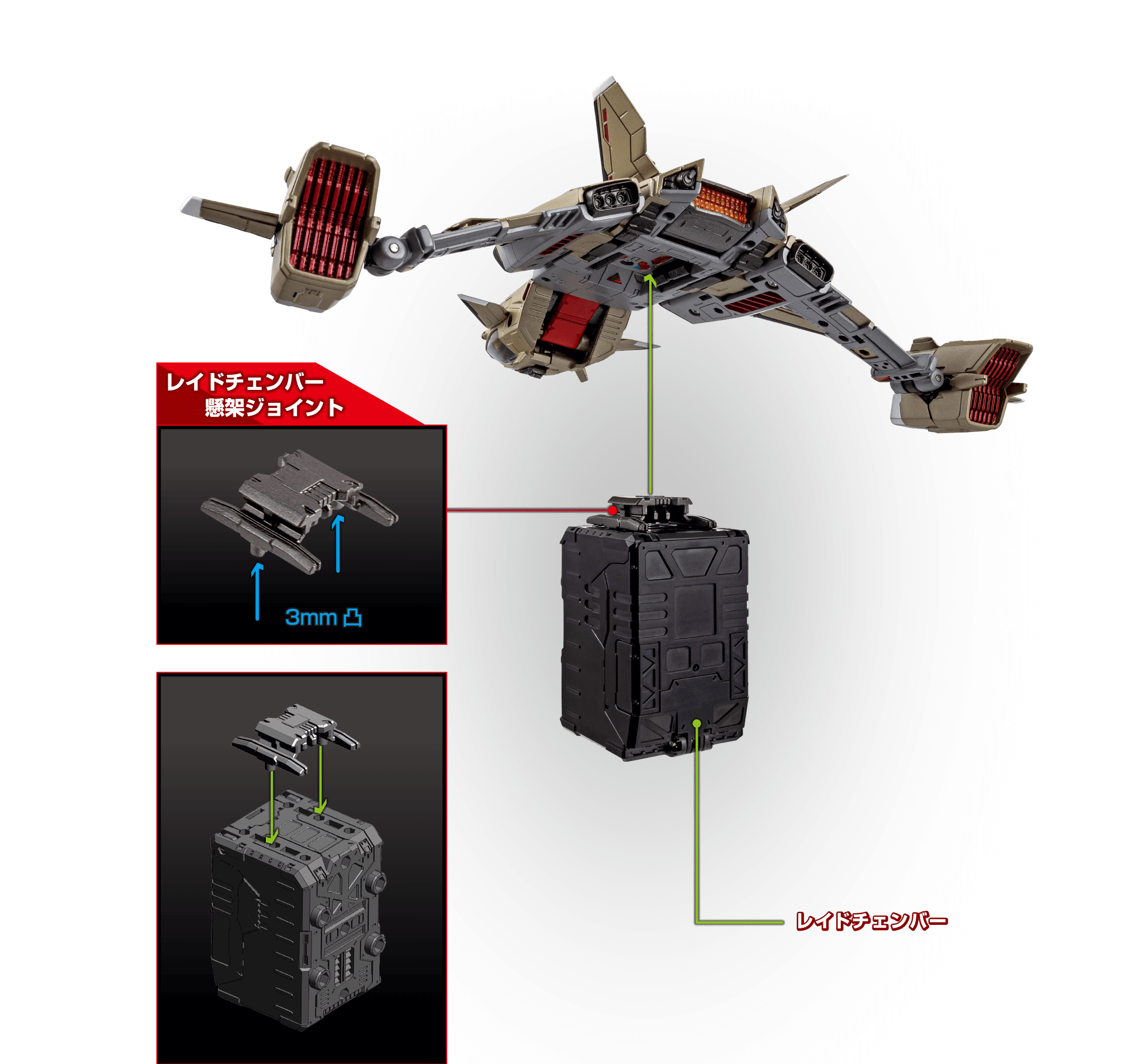 レイドチェンバー
懸架ジョイント

3mm 凸

レイドチェンバー