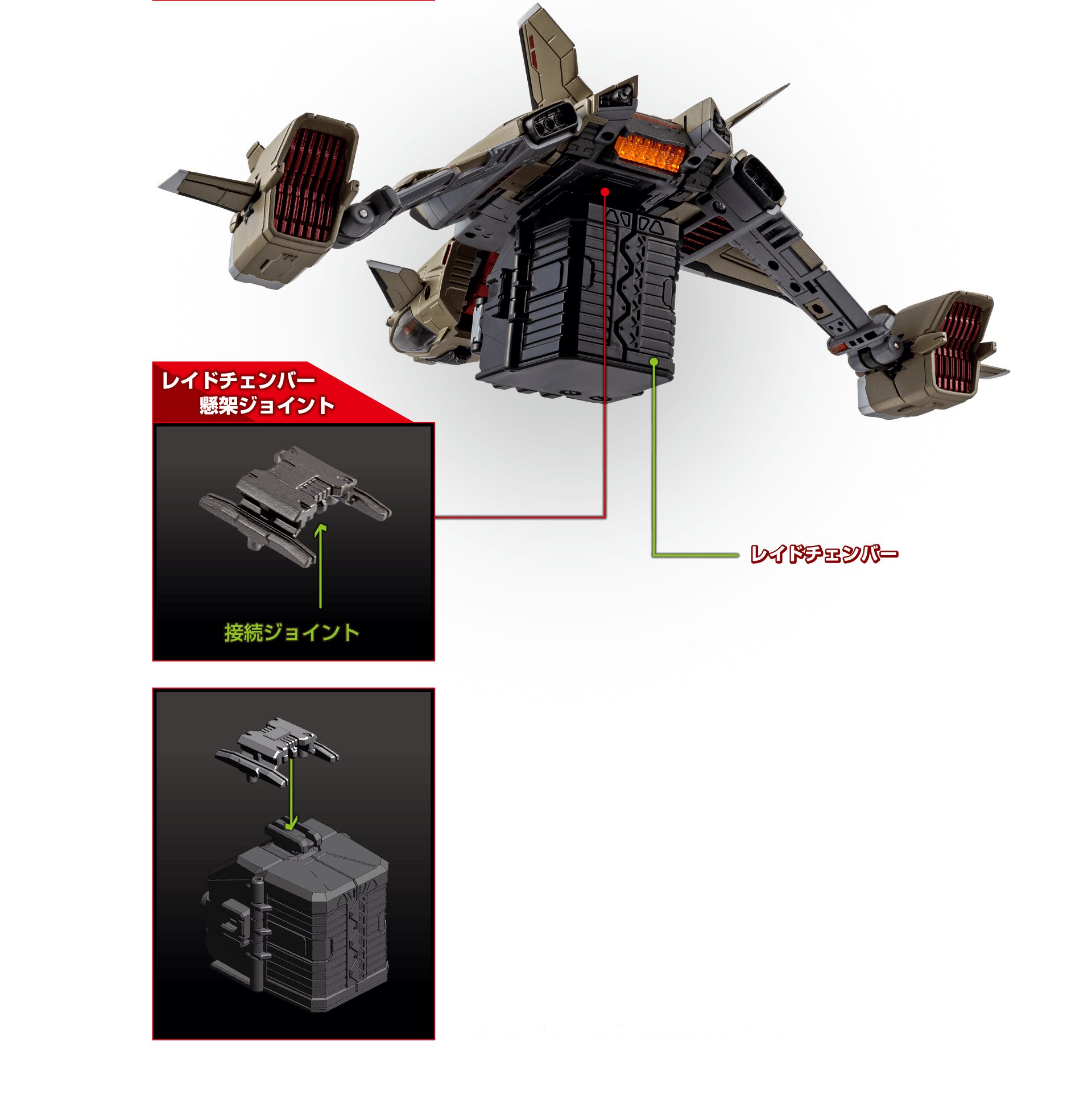 レイドチェンバー
懸架ジョイント

接続ジョイント

レイドチェンバー