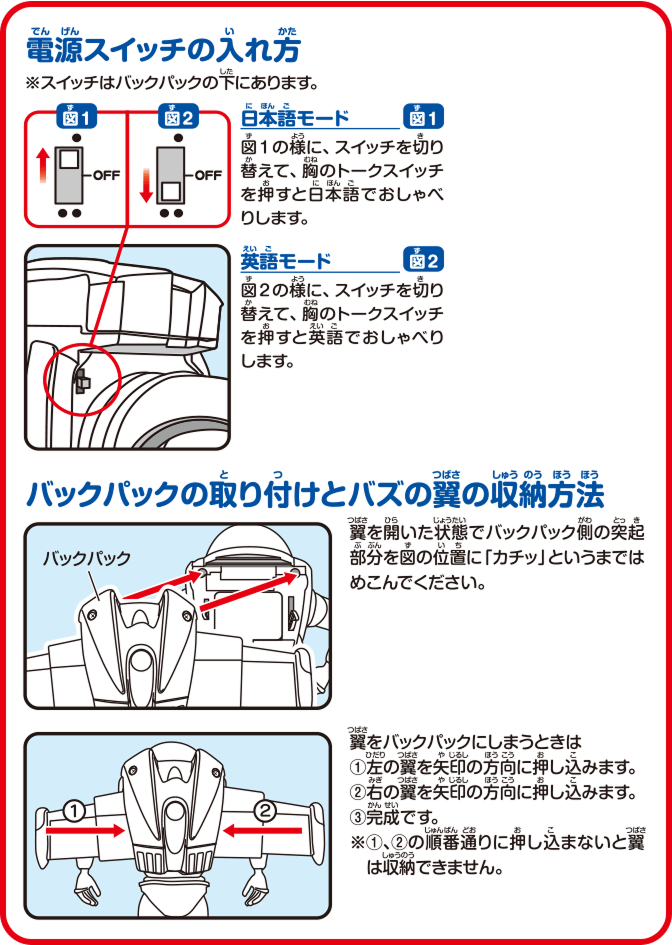 電源スイッチの入れ方

※スイッチはバックパックの下にあります。

図1

OFF

図2

OFF

日本語モード 図1

図1の様に、スイッチを切り替えて、胸のトークスイッチを押すと日本語でおしゃべりします。

英語モード 図2

図2の様に、スイッチを切り替えて、胸のトークスイッチを押すと英語でおしゃべりします。

バックパックの取り付けとバズの翼の収納方法

バックパック

翼を開いた状態でバックパック側の突起部分を図の位置に「カチッ」というまではめこんでください。

①

②

翼をバックパックにしまうときは
①左の翼を矢印の方向に押し込みます。
②右の翼を矢印の方向に押し込みます。
③完成です。
※①、②の順番通りに押し込まないと翼は収納できません。