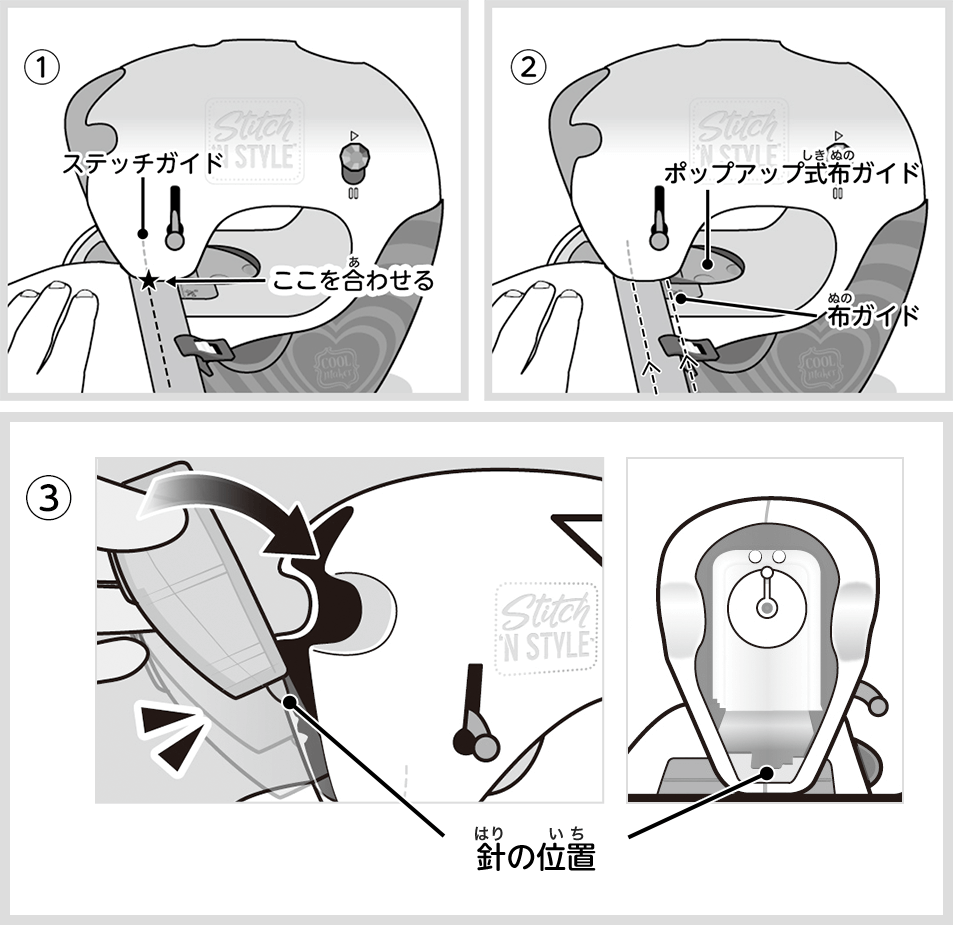 ①

Stitch 'N STYLE

ステッチガイド

ここを合(あ)わせる

COOL Maker

②

Stitch 'N STYLE

ポップアップ式(しき)布(ぬの)ガイド

布(ぬの)ガイド

COOL Maker

③

Stitch 'N STYLE

針(はり)の位置(いち)