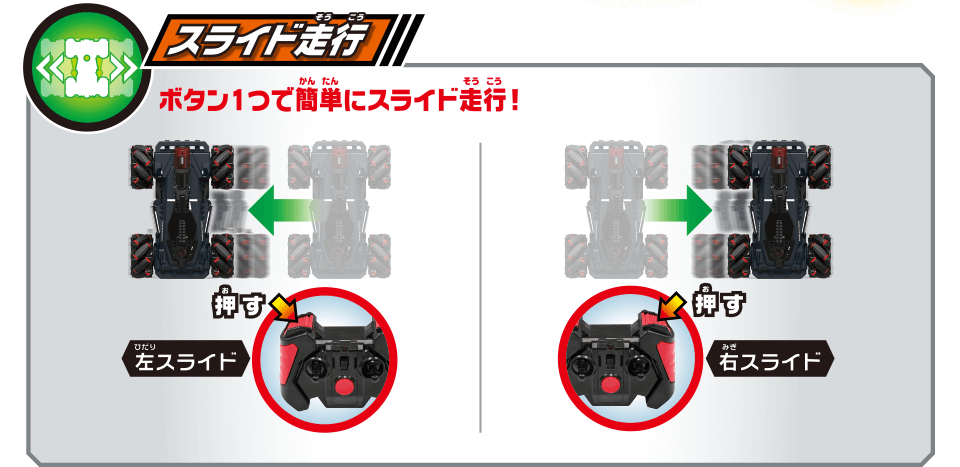 スライド走行(そうこう)

ボタン1つで簡単(かんたん)にスライド走行(そうこう)！

押(お)す

左(ひだり)スライド

押(お)す

右(みぎ)スライド