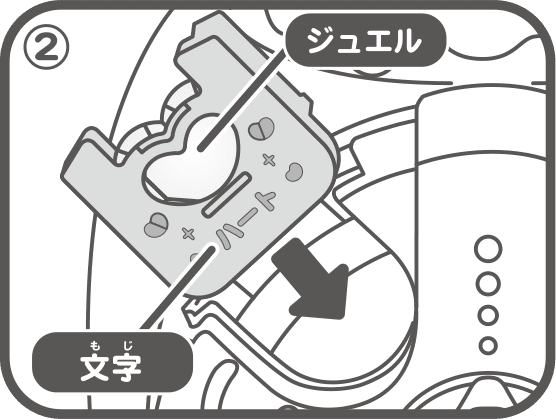 ②

ジュエル

ハート

もじ
文字