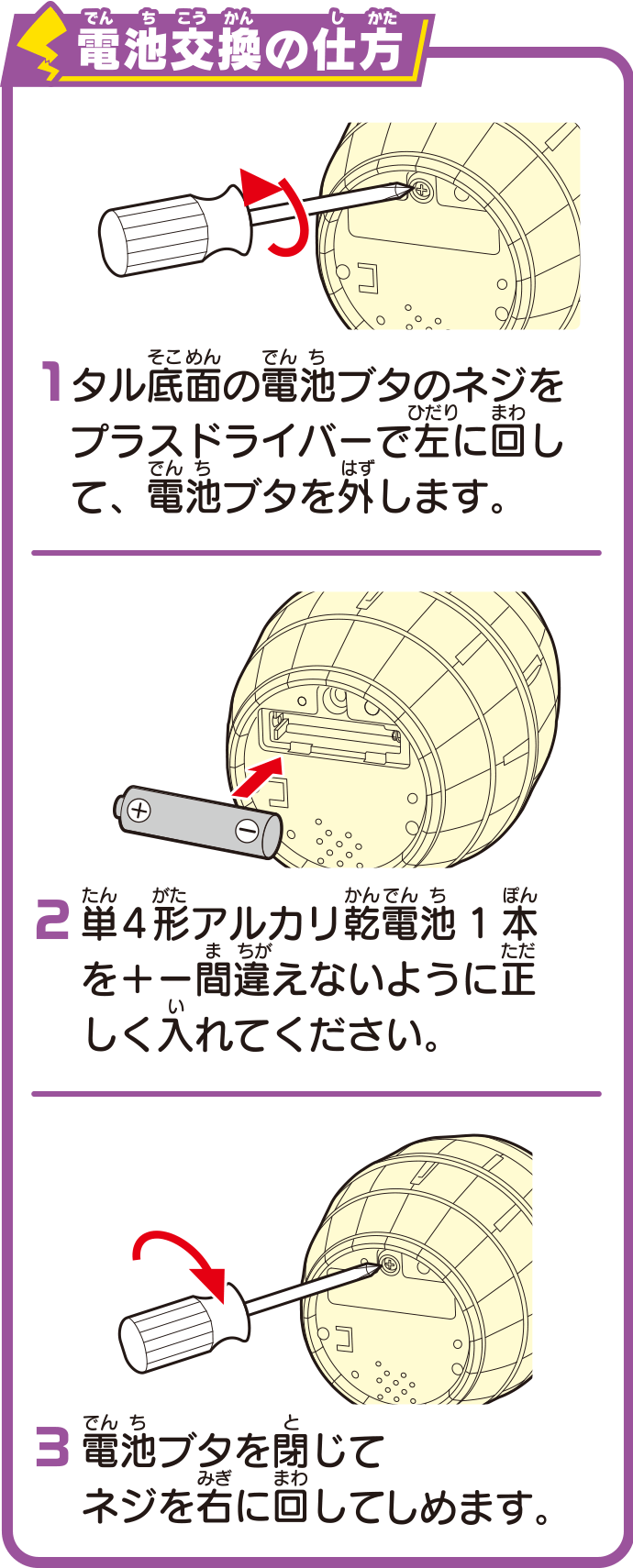 電池交換の仕方

1 タル底面の電池ブタのネジをプラスドライバーで左に回して、電池ブタを外します。

2 単4形アルカリ乾電池１本を＋－間違えないように正しく入れてください。

3 電池ブタを閉じてネジを右に回してしめます。