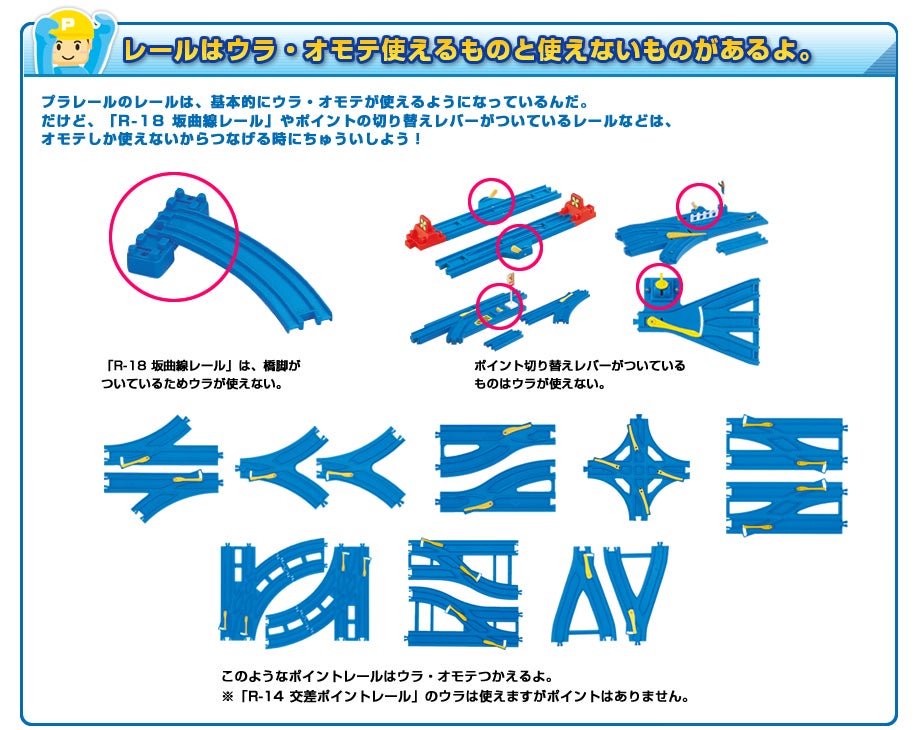 P

レールはウラ・オモテ使えるものと使えないものがあるよ。

プラレールのレールは、基本的にウラ・オモテが使えるようになっているんだ。
だけど、「R-18 坂曲線レール」やポイントの切り替えレバーがついているレールなどは、
オモテしか使えないからつなげる時にちゅういしよう！

「R-18 坂曲線レール」は、橋脚がついているためウラが使えない。

ポイント切り替えレバーがついているものはウラが使えない。

このようなポイントレールはウラ・オモテつかえるよ。
※「R-14 交差ポイントレール」のウラは使えますがポイントはありません。