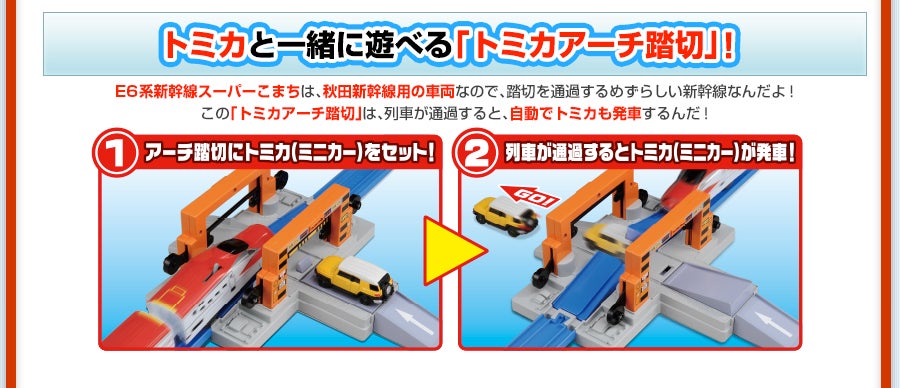 トミカと一緒に遊べる「トミカアーチ踏切」!

E6系新幹線スーパーこまちは、秋田新幹線用の車両なので、踏切を通過するめずらしい新幹線なんだよ!
この「トミカアーチ踏切」は、列車が通過すると、自動でトミカも発車するんだ!

1 アーチ踏切にトミカ(ミニカー)をセット!

2 列車が通過するとトミカ(ミニカー)が発車!

GO!