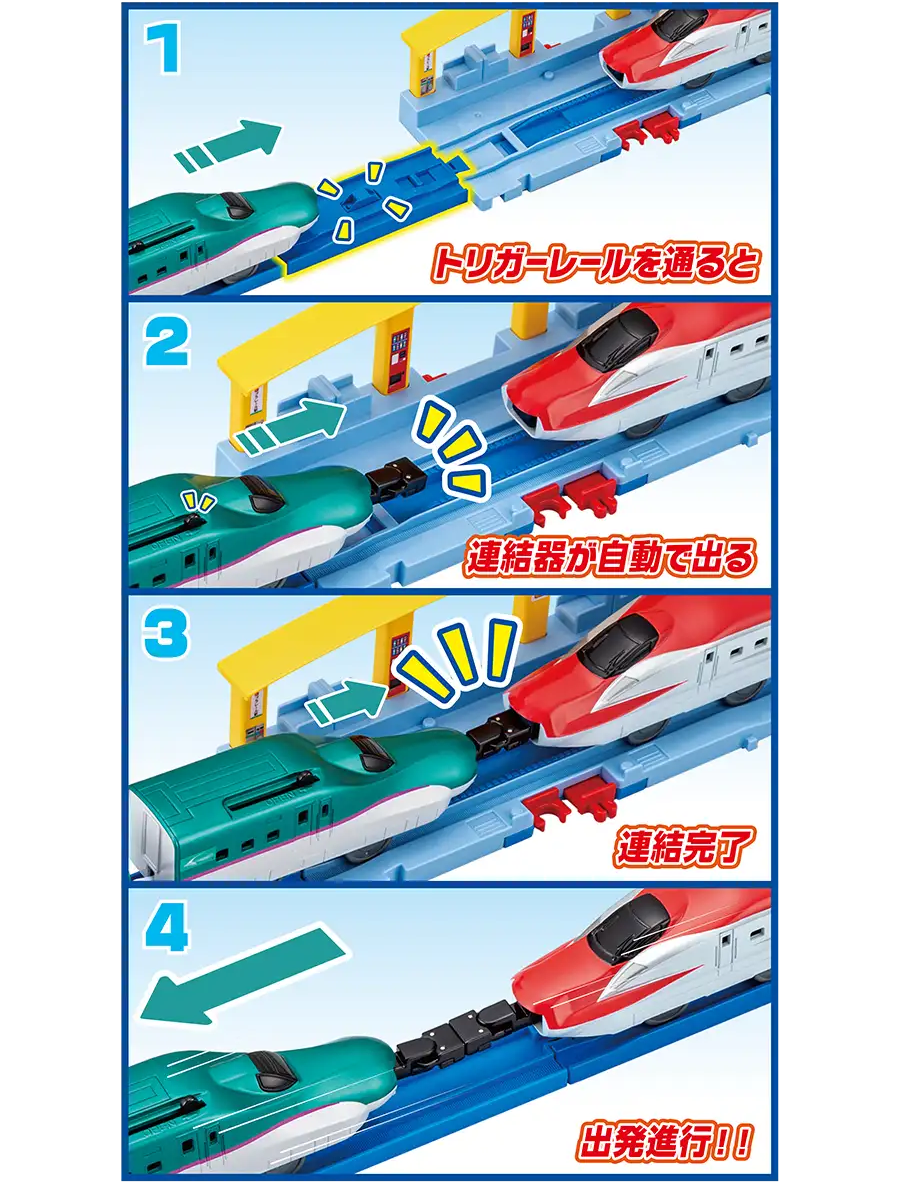 1

トリガーレールを通ると

2

連結器が自動で出る

3

連結完了

4

出発進行!!