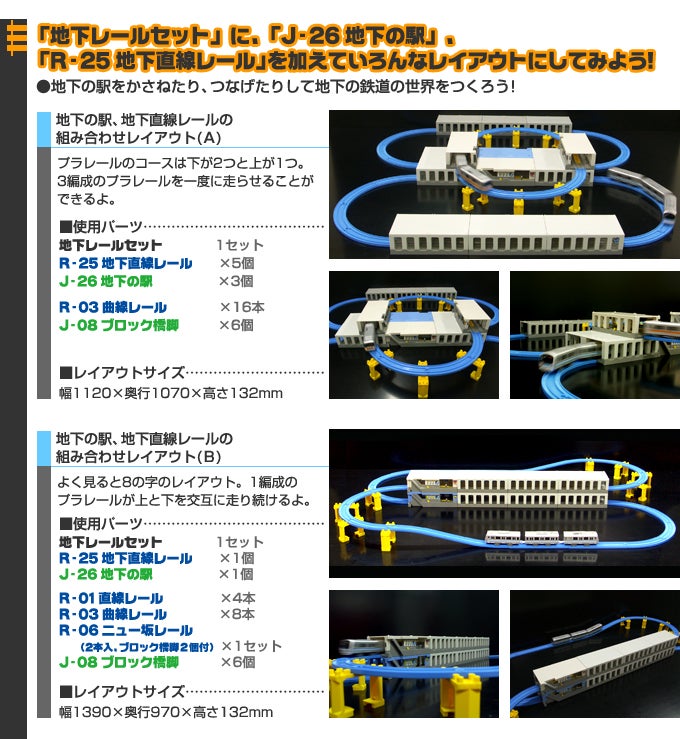 「地下レールセット」に、「J-26 地下の駅」、「R-25 地下直線レール」を加えていろんなレイアウトにしてみよう!

●地下の駅をかさねたり、つなげたりして地下の鉄道の世界をつくろう!

地下の駅、地下直線レールの組み合わせレイアウト(A)

プラレールのコースは下が2つと上が1つ。3編成のプラレールを一度に走らせることができるよ。

■使用パーツ
地下レールセット 1セット
R-25 地下直線レール ×5個
J-26 地下の駅 ×3個
R-03 曲線レール ×16本
J-08 ブロック橋脚 ×6個

■レイアウトサイズ
幅1120×奥行1070×高さ132mm

地下の駅、地下直線レールの組み合わせレイアウト(B)

よく見ると8の字のレイアウト。1編成のプラレールが上と下を交互に走り続けるよ。

■使用パーツ
地下レールセット 1セット
R-25 地下直線レール ×1個
J-26 地下の駅 ×1個
R-01 直線レール ×4本
R-03 曲線レール ×8本
R-06 ニュー坂レール (2本入、ブロック橋脚2個付) ×1セット
J-08 ブロック橋脚 ×6個

■レイアウトサイズ
幅1390×奥行970×高さ132mm