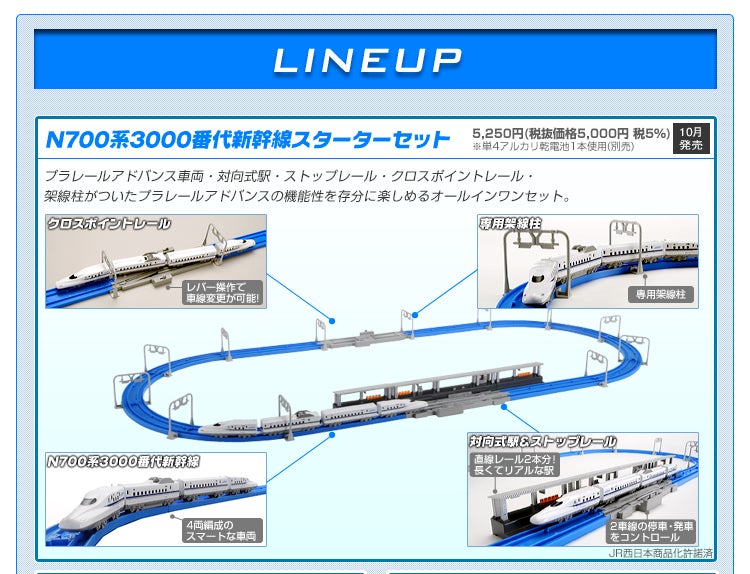 LINEUP

N700系3000番代新幹線スターターセット

5,250円(税抜価格5,000円 税5%)
※単4アルカリ乾電池1本使用(別売)

10月発売

プラレールアドバンス車両・対向式駅・ストップレール・クロスポイントレール・架線柱がついたプラレールアドバンスの機能性を存分に楽しめるオールインワンセット。

クロスポイントレール

レバー操作で車線変更が可能!

専用架線柱

専用架線柱

N700系3000番代新幹線

4両編成のスマートな車両

対向式駅&ストップレール

直線レール2本分!長くてリアルな駅

2車線の停車・発車をコントロール

JR西日本商品化許諾済