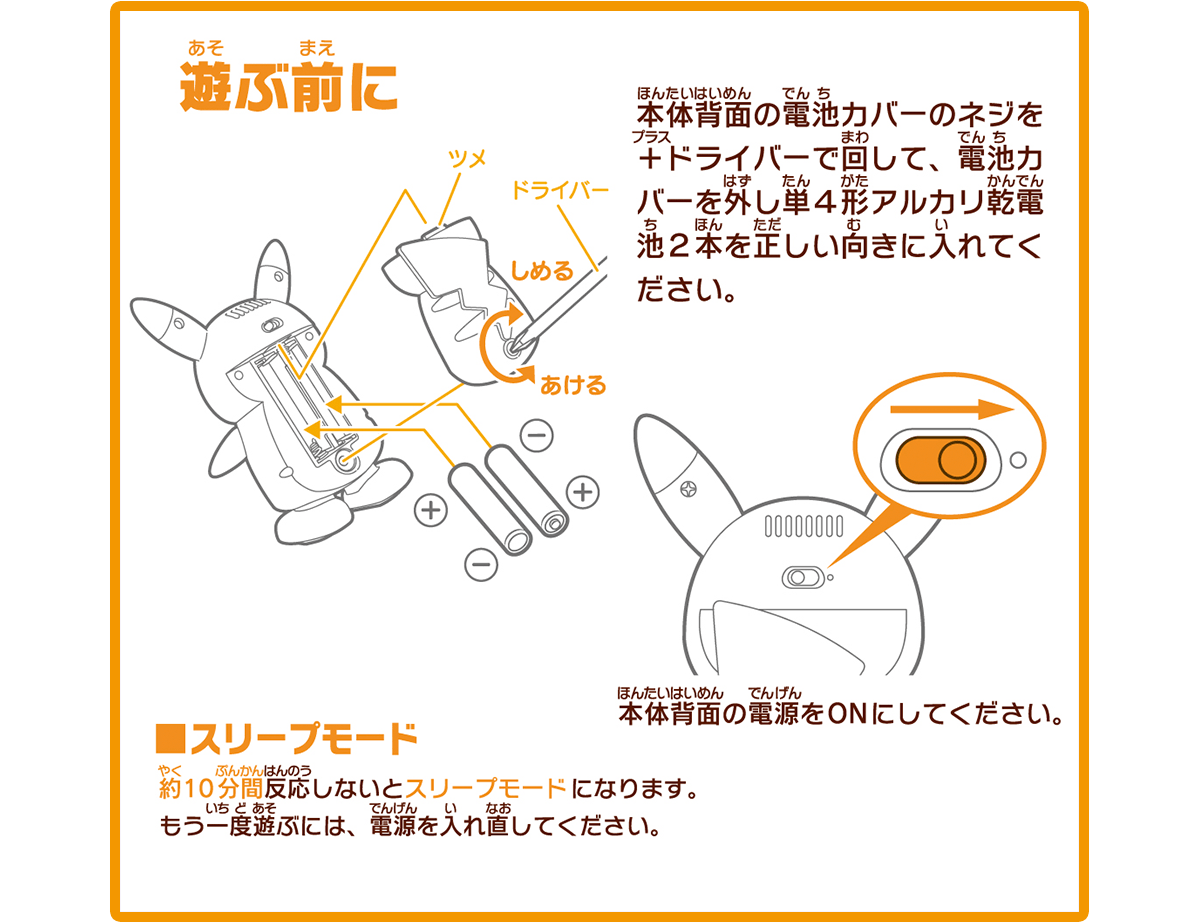 遊ぶ前に

ツメ

ドライバー

しめる

あける

本体背面の電池カバーのネジを＋ドライバーで回して、電池カバーを外し単４形アルカリ乾電池２本を正しい向きに入れてください。

本体背面の電源をONにしてください。

■スリープモード

約10分間反応しないとスリープモードになります。
もう一度遊ぶには、電源を入れ直してください。