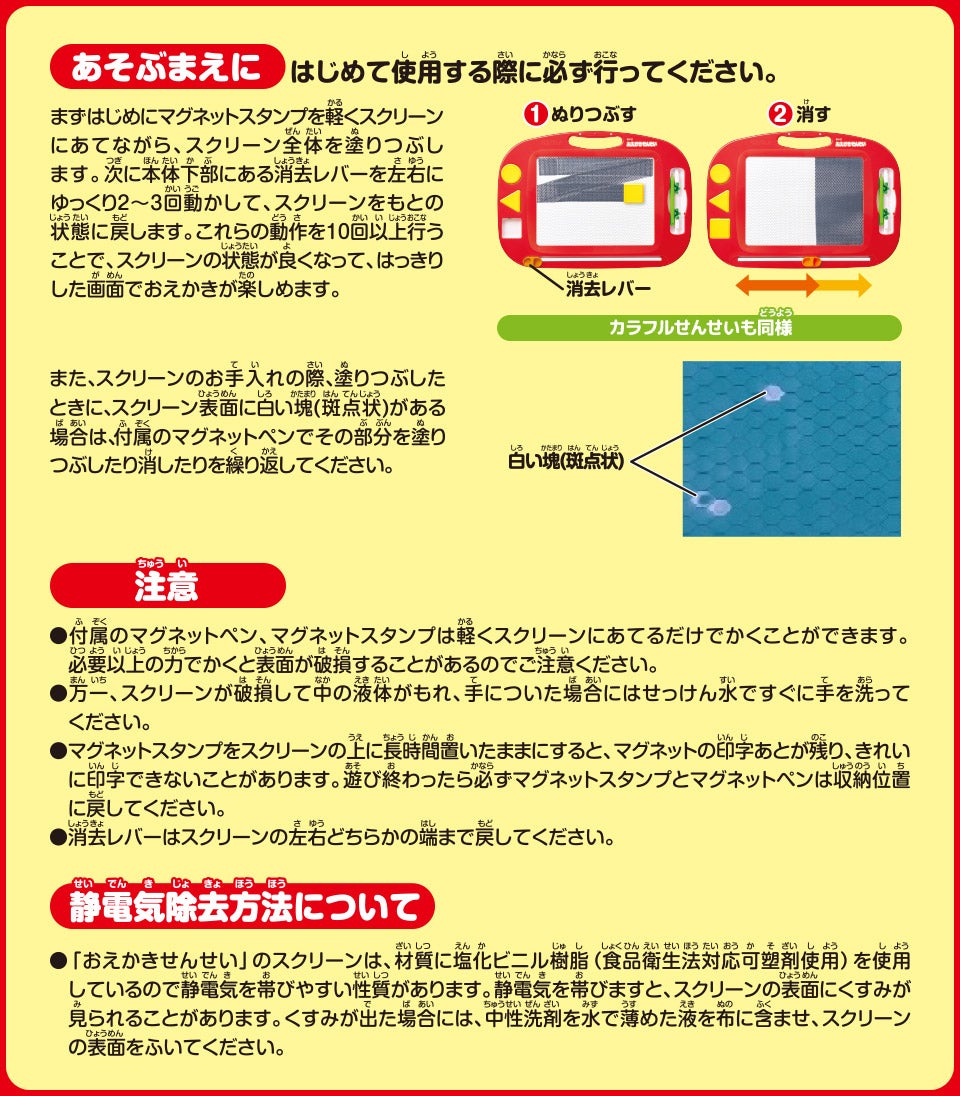 あそぶまえに　はじめて使用する際に必ず行ってください。

まずはじめにマグネットスタンプを軽くスクリーンにあてながら、スクリーン全体を塗りつぶします。次に本体下部にある消去レバーを左右にゆっくり2～3回動かして、スクリーンをもとの状態に戻します。これらの動作を10回以上行うことで、スクリーンの状態が良くなって、はっきりした画面でおえかきが楽しめます。

❶ぬりつぶす
❷消す
消去レバー
カラフルせんせいも同様

また、スクリーンのお手入れの際、塗りつぶしたときに、スクリーン表面に白い塊(斑点状)がある場合は、付属のマグネットペンでその部分を塗りつぶしたり消したりを繰り返してください。

白い塊(斑点状)

注意

●付属のマグネットペン、マグネットスタンプは軽くスクリーンにあてるだけでかくことができます。必要以上の力でかくと表面が破損することがあるのでご注意ください。
●万一、スクリーンが破損して中の液体がもれ、手についた場合にはせっけん水ですぐに手を洗ってください。
●マグネットスタンプをスクリーンの上に長時間置いたままにすると、マグネットの印字あとが残り、きれいに印字できないことがあります。遊び終わったら必ずマグネットスタンプとマグネットペンは収納位置に戻してください。
●消去レバーはスクリーンの左右どちらかの端まで戻してください。

静電気除去方法について

●「おえかきせんせい」のスクリーンは、材質に塩化ビニル樹脂（食品衛生法対応可塑剤使用）を使用しているので静電気を帯びやすい性質があります。静電気を帯びますと、スクリーンの表面にくすみが見られることがあります。くすみが出た場合には、中性洗剤を水で薄めた液を布に含ませ、スクリーンの表面をふいてください。