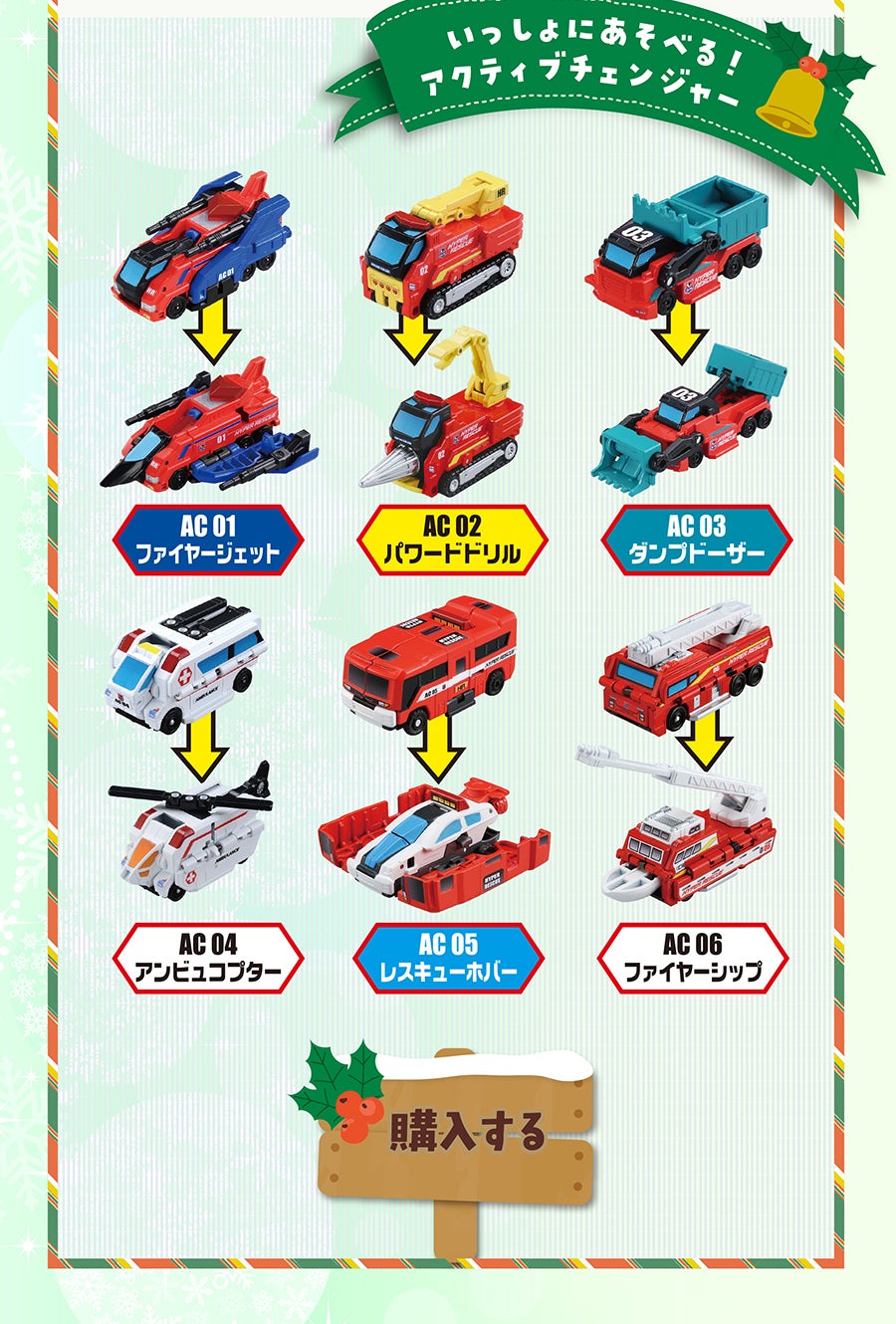 いっしょにあそべる！
アクティブチェンジャー

AC 01
ファイヤージェット

AC 02
パワードドリル

AC 03
ダンプドーザー

AC 04
アンビュコプター

AC 05
レスキューホバー

AC 06
ファイヤーシップ

購入する