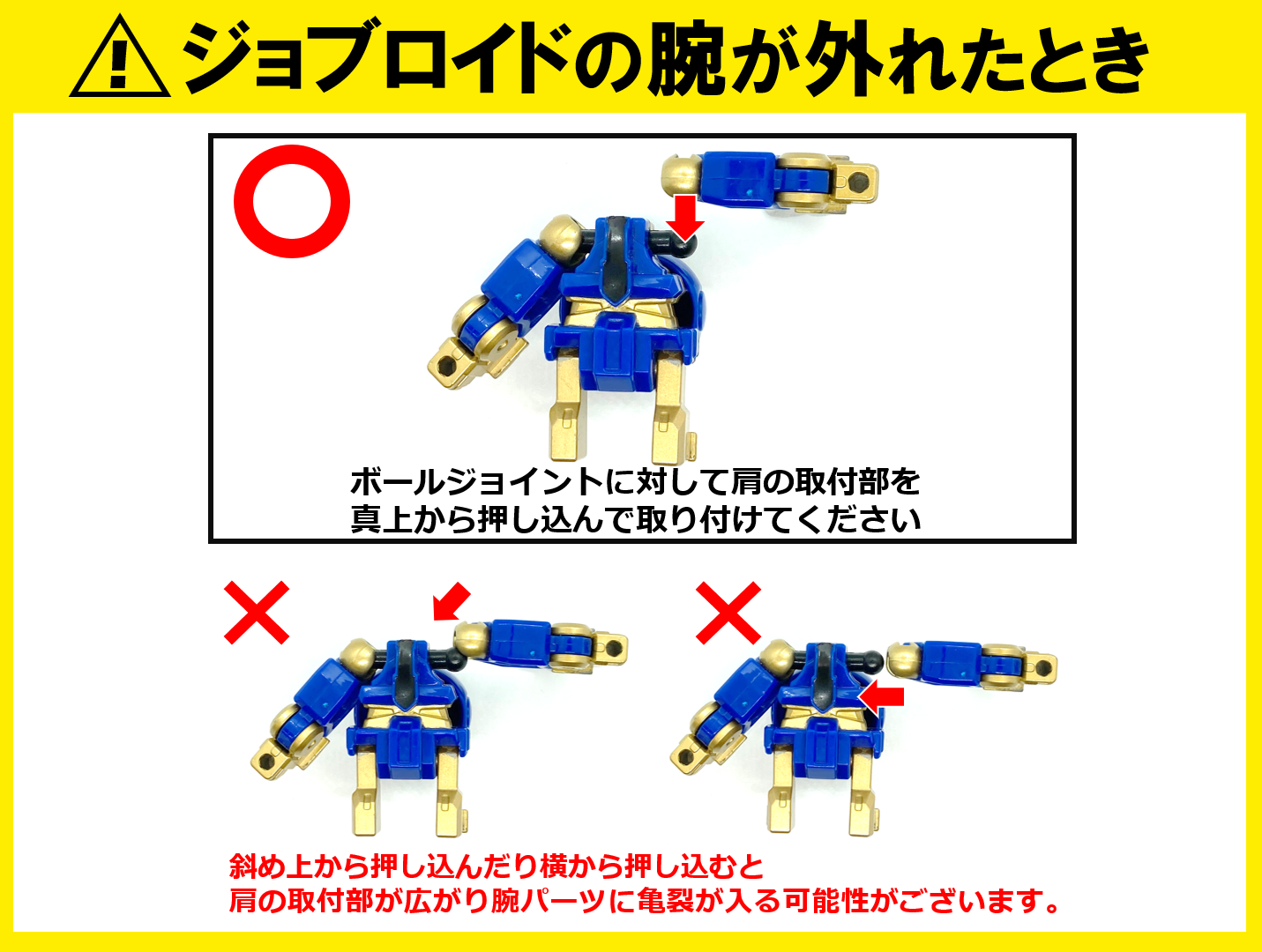 ジョブロイドの腕が外れたとき

ボールジョイントに対して肩の取付部を真上から押し込んで取り付けてください

斜め上から押し込んだり横から押し込むと肩の取付部が広がり腕パーツに亀裂が入る可能性がございます。