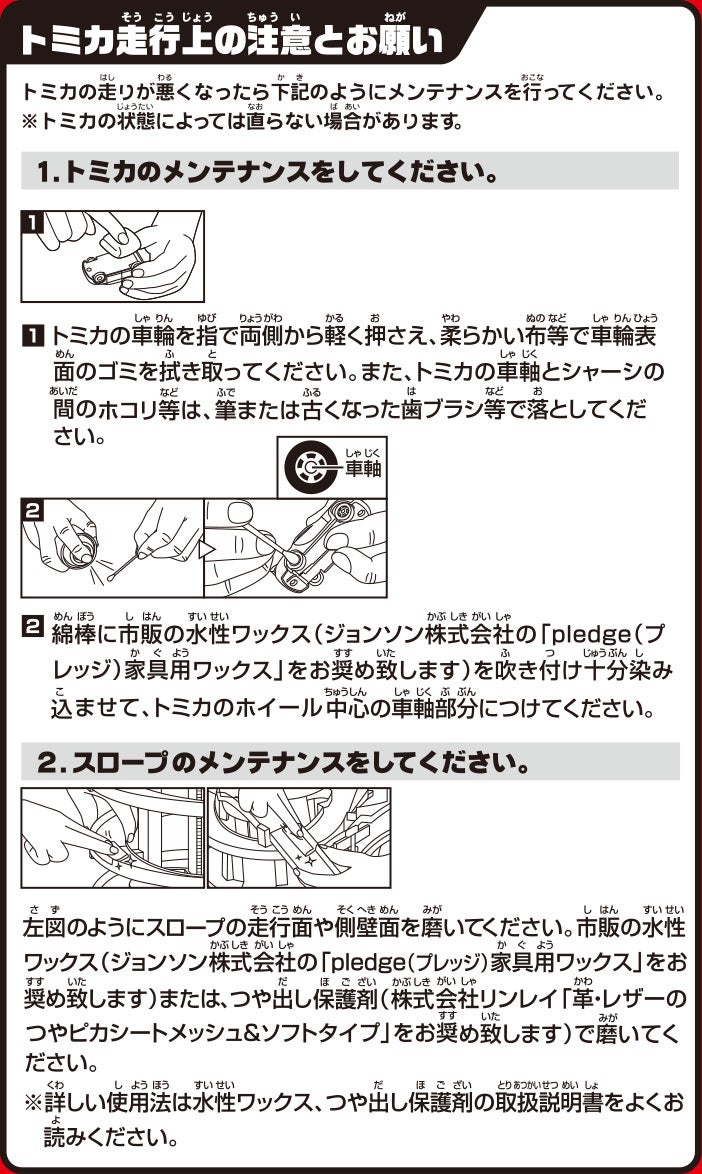 トミカ走行上の注意とお願い

トミカの走りが悪くなったら下記のようにメンテナンスを行ってください。
※トミカの状態によっては直らない場合があります。

1.トミカのメンテナンスをしてください。

1

1 トミカの車輪を指で両側から軽く押さえ、柔らかい布等で車輪表面のゴミを拭き取ってください。また、トミカの車軸とシャーシの間のホコリ等は、筆または古くなった歯ブラシ等で落としてください。

車軸

2

2 綿棒に市販の水性ワックス(ジョンソン株式会社の「pledge(プレッジ)家具用ワックス」をお奨め致します)を吹き付け十分染み込ませて、トミカのホイール中心の車軸部分につけてください。

2.スロープのメンテナンスをしてください。

左図のようにスロープの走行面や側壁面を磨いてください。市販の水性ワックス(ジョンソン株式会社の「pledge(プレッジ)家具用ワックス」をお奨め致します)または、つや出し保護剤(株式会社リンレイ「革・レザーのつやピカシートメッシュ&ソフトタイプ」をお奨め致します)で磨いてください。
※詳しい使用法は水性ワックス、つや出し保護剤の取扱説明書をよくお読みください。