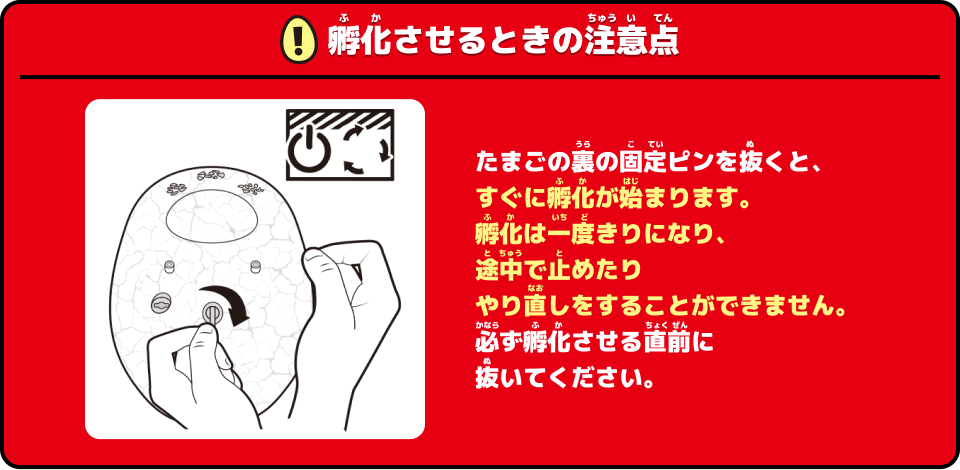 孵化させるときの注意点

たまごの裏の固定ピンを抜くと、
すぐに孵化が始まります。
孵化は一度きりになり、
途中で止めたり
やり直しをすることができません。
必ず孵化させる直前に
抜いてください。