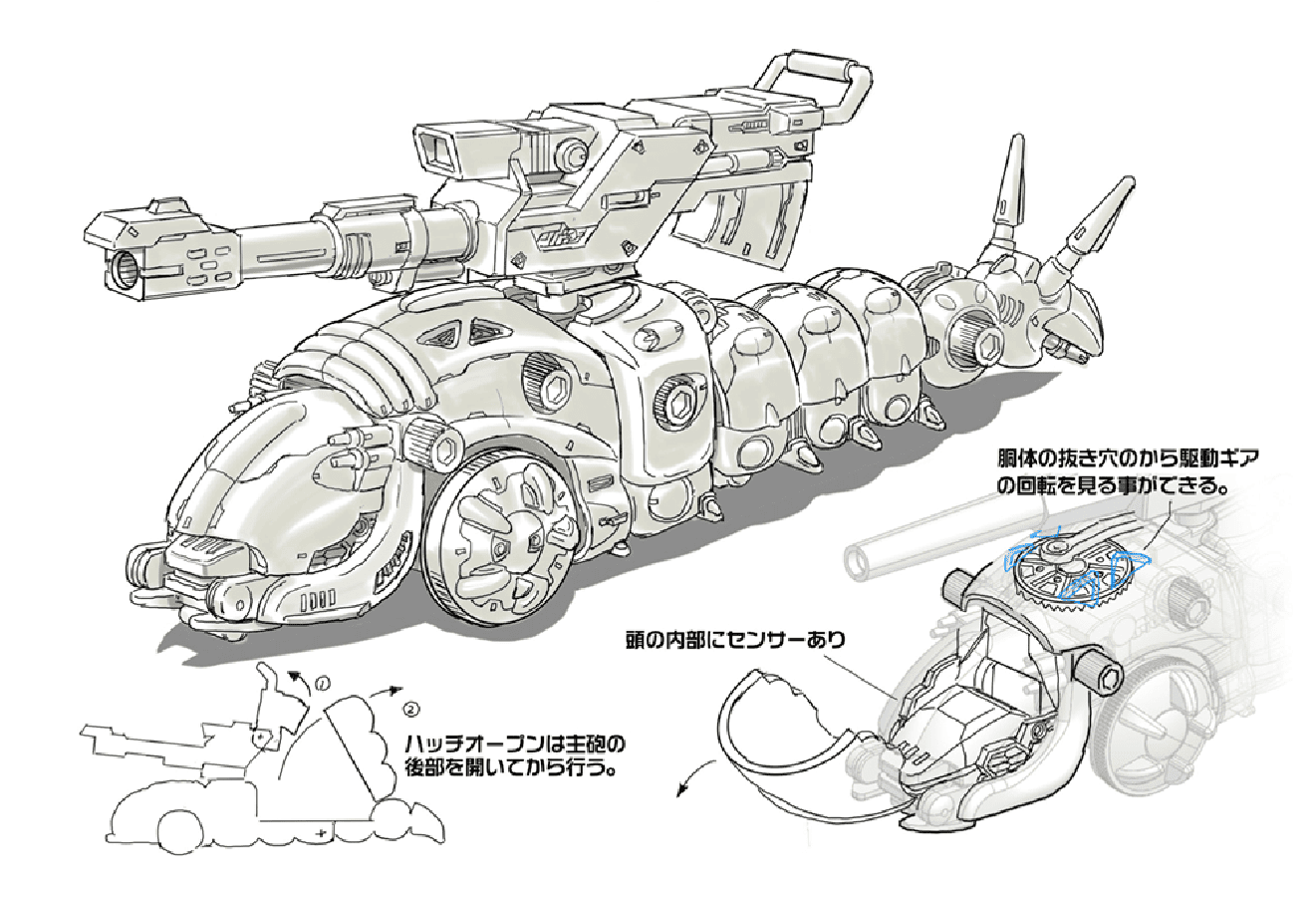 胴体の抜き穴のから駆動ギアの回転を見る事ができる。

頭の内部にセンサーあり

①

②

ハッチオープンは主砲の後部を開いてから行う。